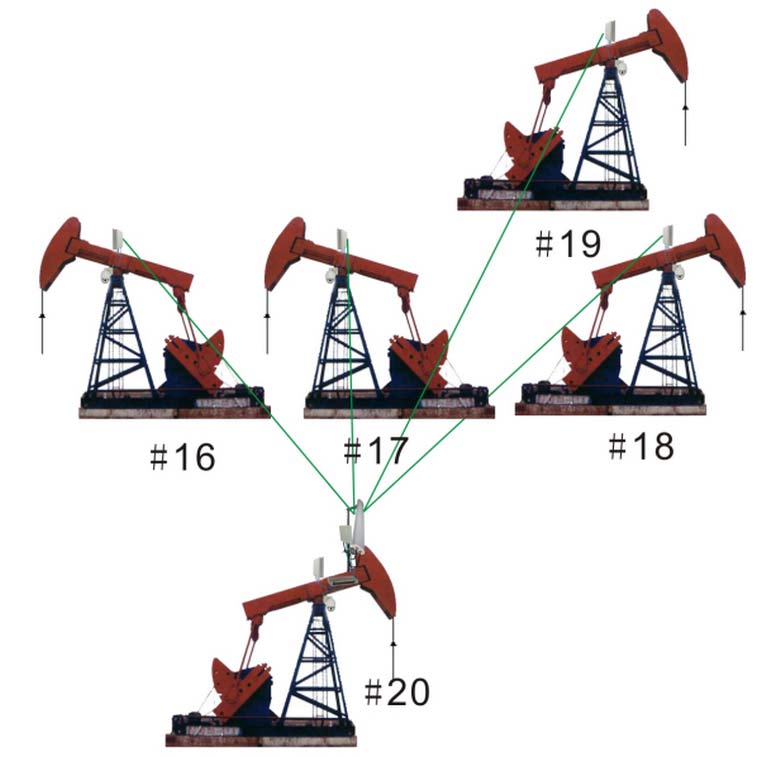 #19

#16

#17

#18

#20